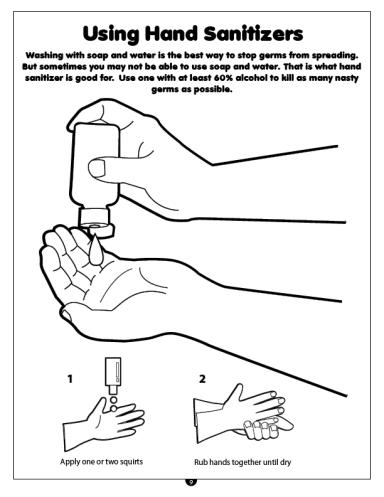 Using Hand Sanitizers

Washing with soap and water is the best way to stop germs from spreading. But sometimes you may not be able to use soap and water. That is what hand sanitizer is good for. Use one with at least 60% alcohol to kill as many nasty germs as possible.

1

Apply one or two squirts

2

Rub hands together until dry

9