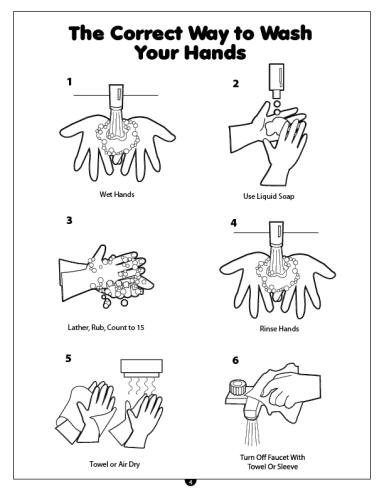 The Correct Way to Wash Your Hands

1

Wet Hands

2

Use Liquid Soap

3

Lather, Rub, Count to 15

4

Rinse Hands

5

Towel or Air Dry

6

Turn Off Faucet With Towel Or Sleeve

4