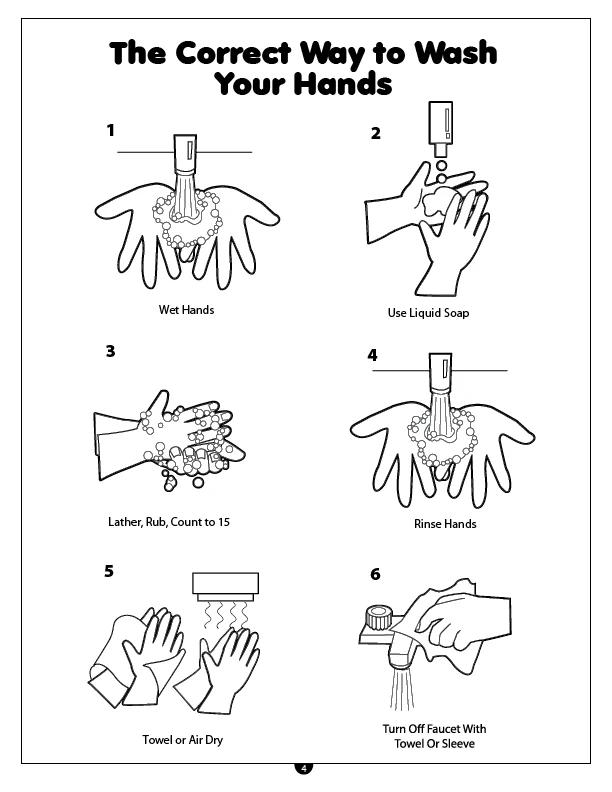 The Correct Way to Wash Your Hands

1

Wet Hands

2

Use Liquid Soap

3

Lather, Rub, Count to 15

4

Rinse Hands

5

Towel or Air Dry

6

Turn Off Faucet With Towel Or Sleeve

4